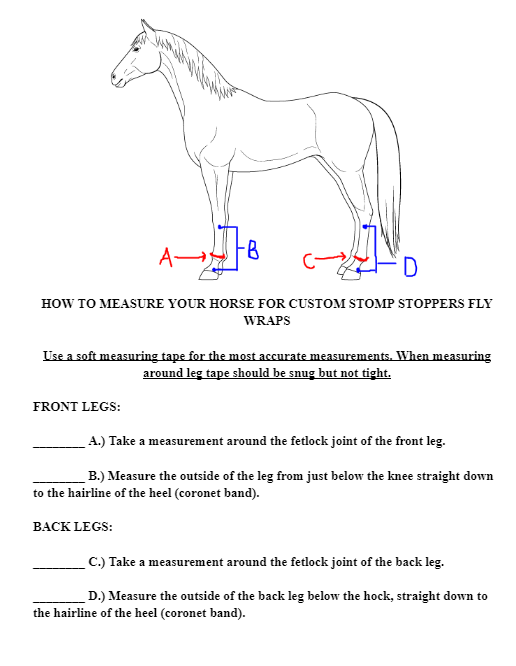 A B C D

HOW TO MEASURE YOUR HORSE FOR CUSTOM STOMP STOPPERS FLY WRAPS

Use a soft measuring tape for the most accurate measurements. When measuring around leg tape should be snug but not tight.

FRONT LEGS:

________ A.) Take a measurement around the fetlock joint of the front leg.

________ B.) Measure the outside of the leg from just below the knee straight down to the hairline of the heel (coronet band).

BACK LEGS:

________ C.) Take a measurement around the fetlock joint of the back leg.

________ D.) Measure the outside of the back leg below the hock, straight down to the hairline of the heel (coronet band).